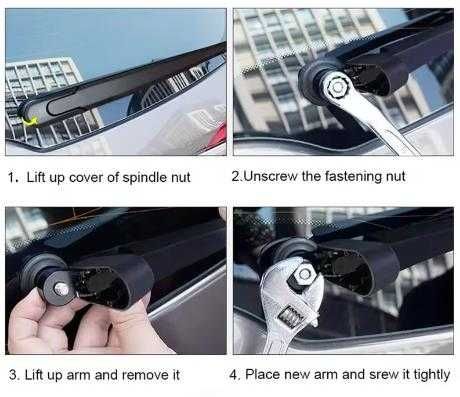 1. Lift up cover of spindle nut

2.Unscrew the fastening nut

3. Lift up arm and remove it

4. Place new arm and srew it tightly