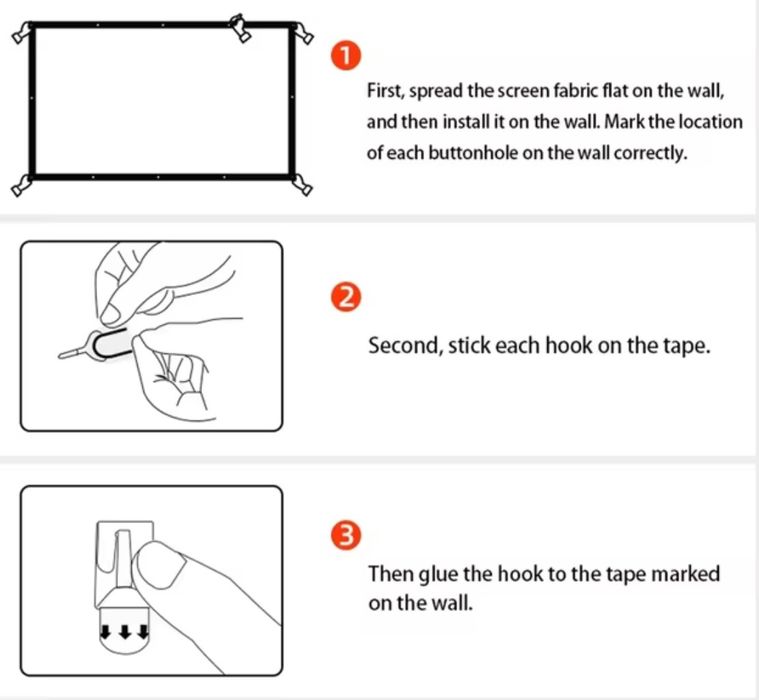 1

First, spread the screen fabric flat on the wall, and then install it on the wall. Mark the location of each buttonhole on the wall correctly.

2

Second, stick each hook on the tape.

3

Then glue the hook to the tape marked on the wall.