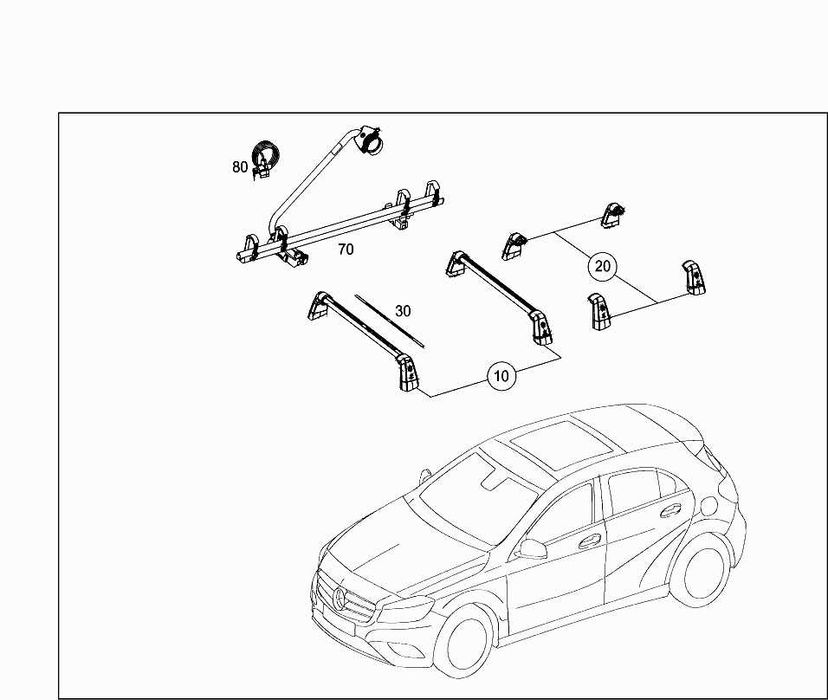 80
70
20
30
10