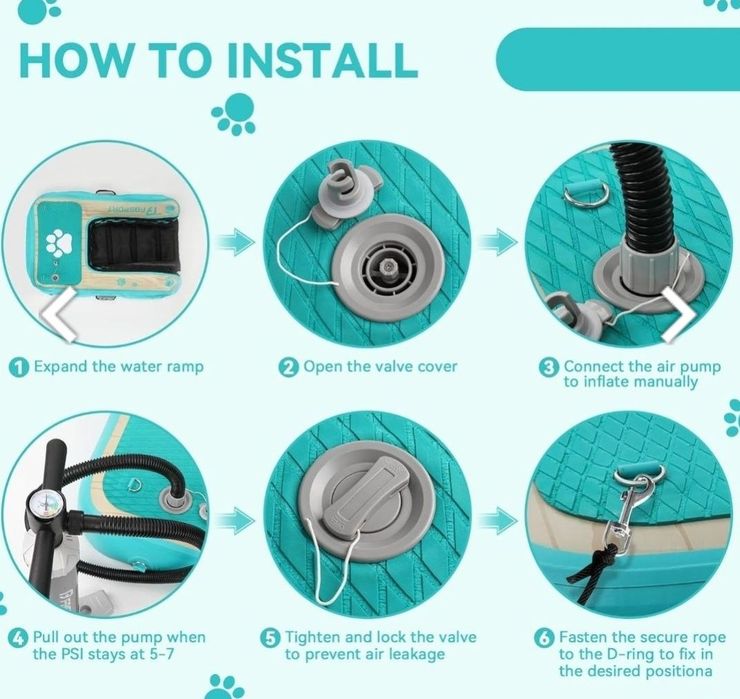 HOW TO INSTALL

1 Expand the water ramp

2 Open the valve cover

3 Connect the air pump to inflate manually

4 Pull out the pump when the PSI stays at 5-7

5 Tighten and lock the valve to prevent air leakage

6 Fasten the secure rope to the D-ring to fix in the desired positiona