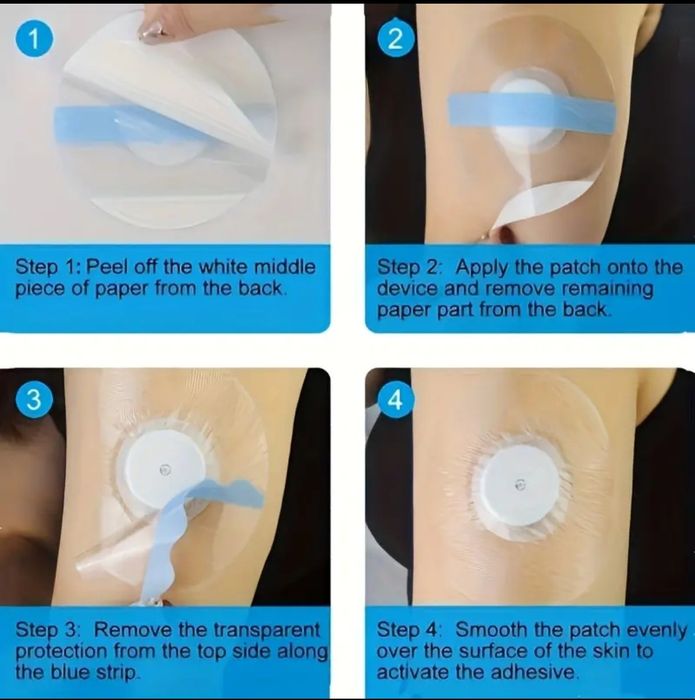 1

Step 1: Peel off the white middle piece of paper from the back.

2

Step 2: Apply the patch onto the device and remove remaining paper part from the back.

3

Step 3: Remove the transparent protection from the top side along the blue strip.

4

Step 4: Smooth the patch evenly over the surface of the skin to activate the adhesive.