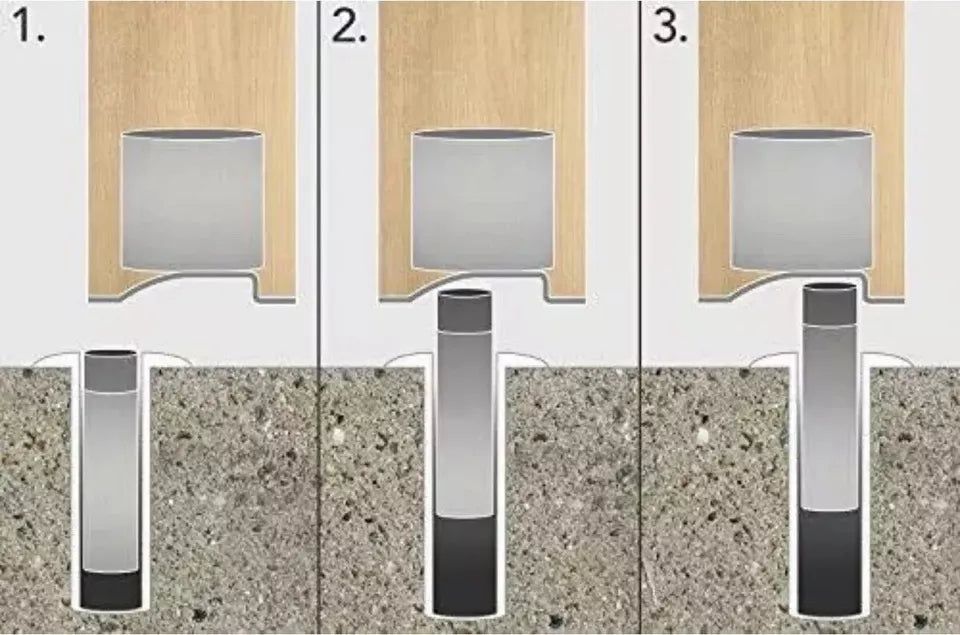 1.

2.

3.