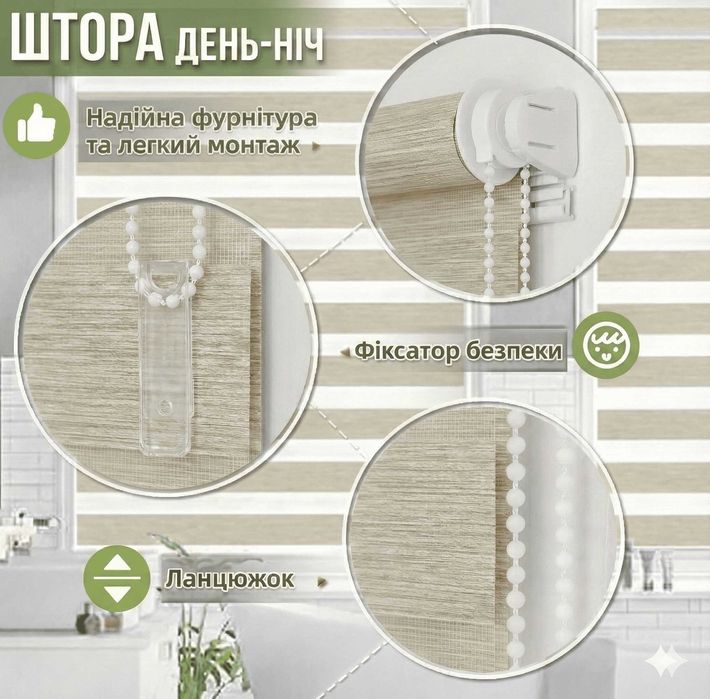 ШТОРА ДЕНЬ-НІЧ

Надійна фурнітура та легкий монтаж

Фіксатор безпеки

Ланцюжок