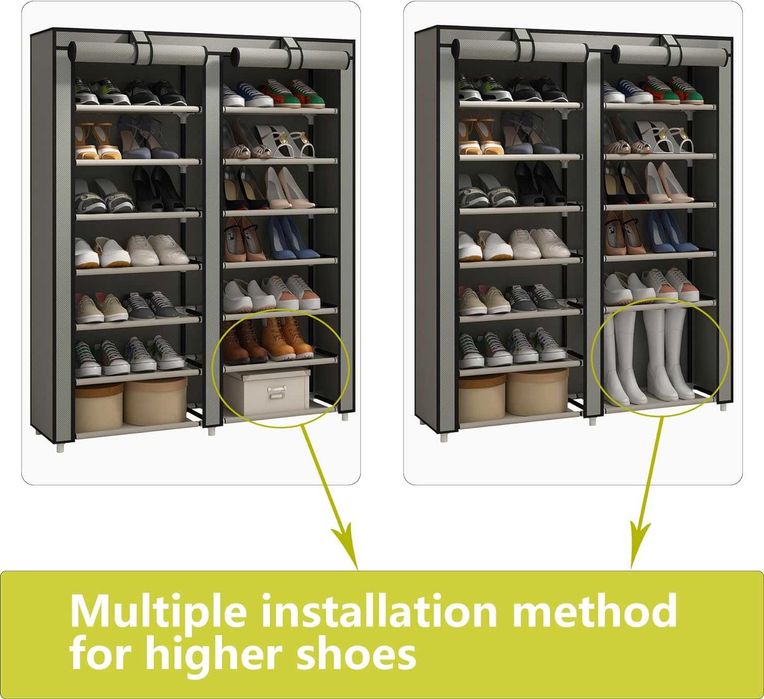 Multiple installation method for higher shoes