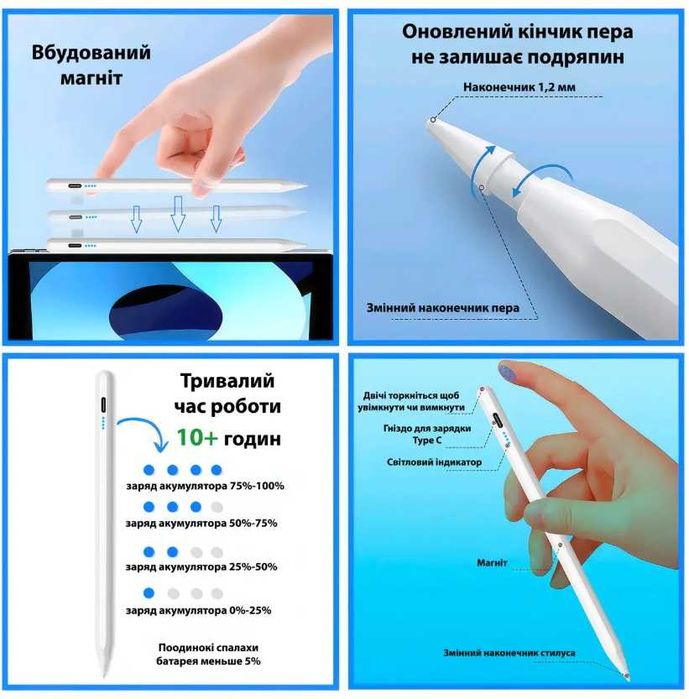 Вбудований магніт

Оновлений кінчик пера не залишає подряпин

Наконечник 1,2 мм

Змінний наконечник пера

Тривалий час роботи

10+ годин

заряд акумулятора 75%-100%

заряд акумулятора 50%-75%

заряд акумулятора 25%-50%

заряд акумулятора 0%-25%

Поодинокі спалахи батарея меньше 5%

Двічі торкніться щоб увімкнути чи вимкнути

Гніздо для зарядки Type C

Світловий індикатор

Магніт

Змінний наконечник стилуса