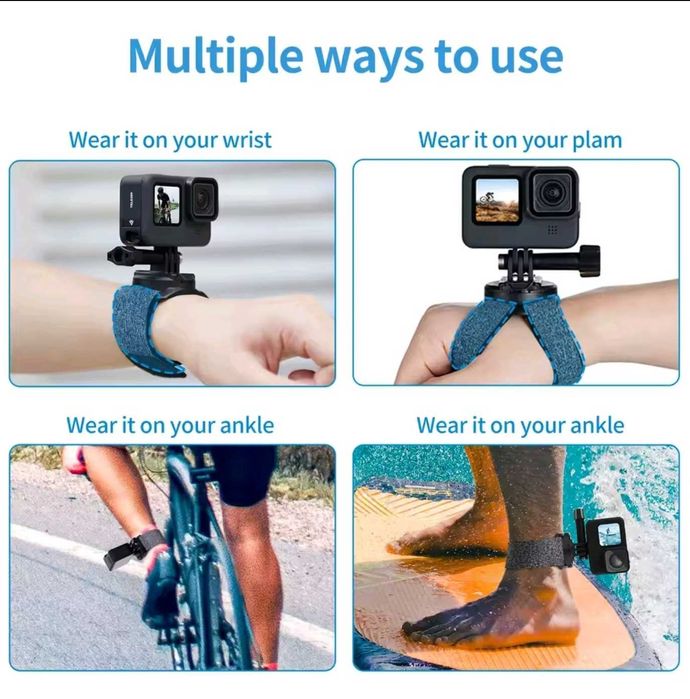 Multiple ways to use

Wear it on your wrist

Wear it on your plam

Wear it on your ankle

Wear it on your ankle