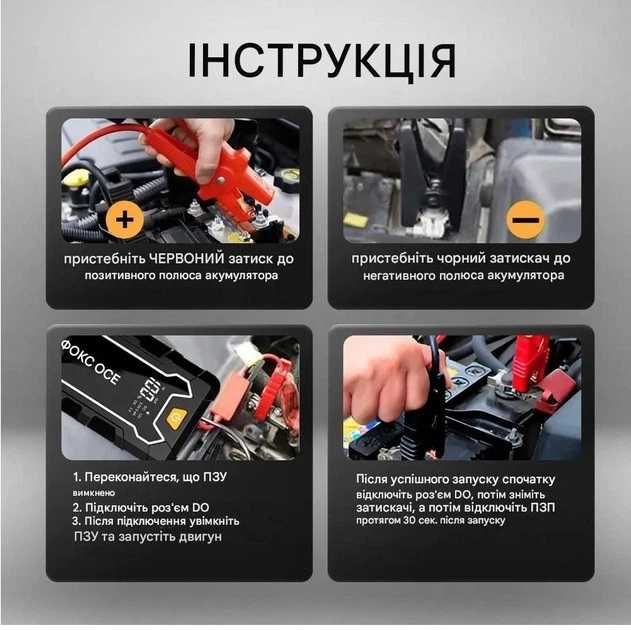 ІНСТРУКЦІЯ

+

пристебніть ЧЕРВОНИЙ затиск до позитивного полюса акумулятора

—

пристебніть чорний затискач до негативного полюса акумулятора

ФОКС ОСЕ

1. Переконайтеся, що ПЗУ вимкнено
2. Підключіть роз'єм DO
3. Після підключення увімкніть ПЗУ та запустіть двигун

Після успішного запуску спочатку відключіть роз'єм DO, потім зніміть затискачі, а потім відключіть ПЗП протягом 30 сек. після запуску