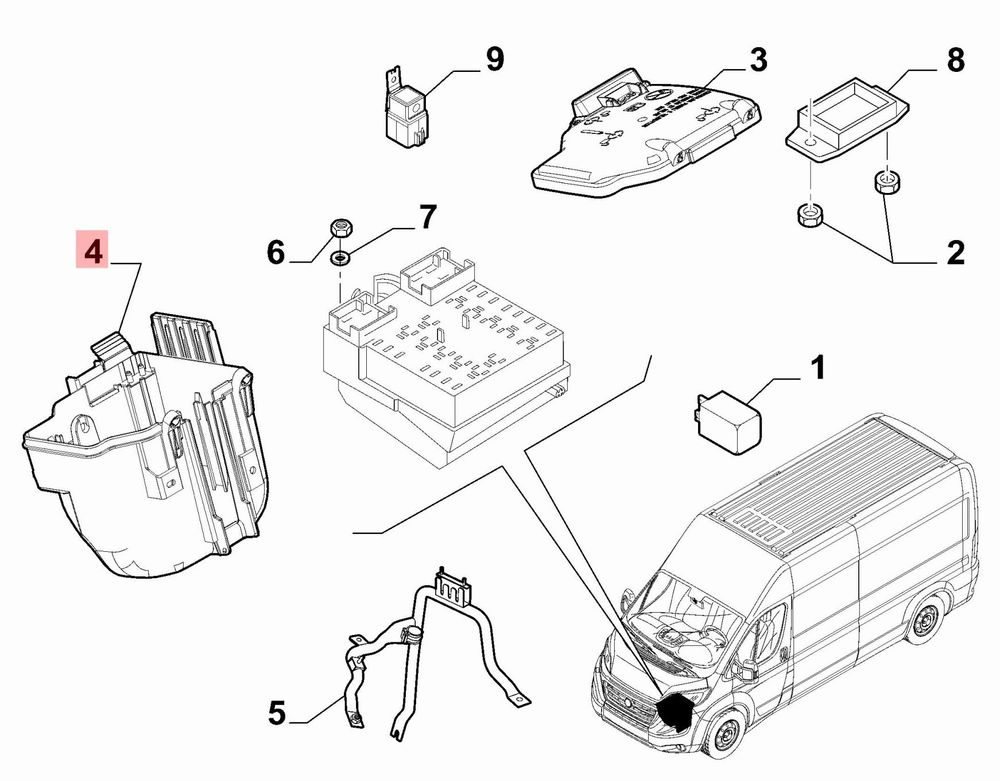 9

3

8

4

6

7

2

1

5