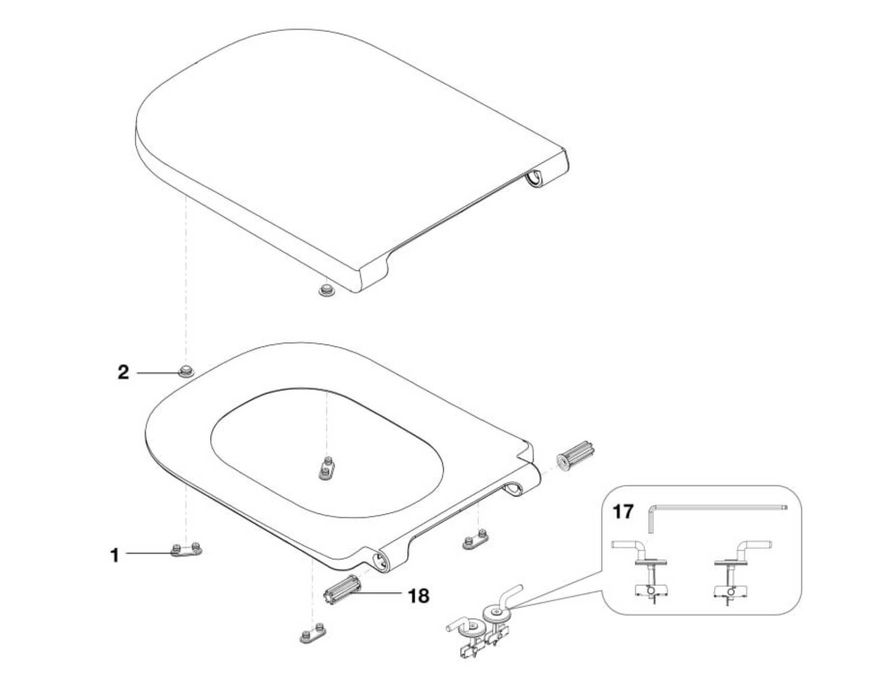 2

1

18

17