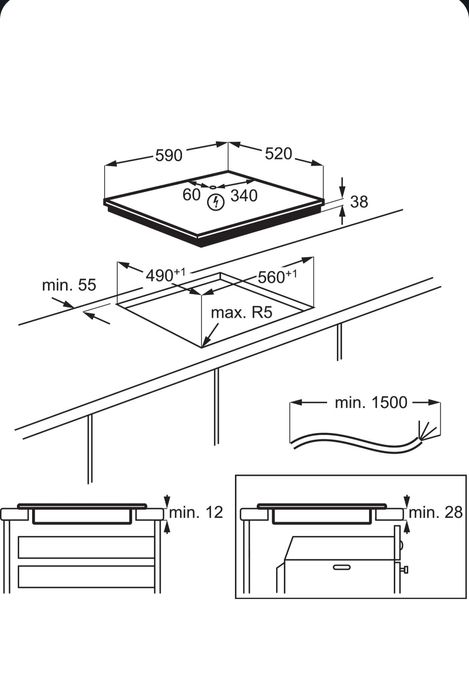 590
520
60
340
38
min. 55
$490^{+1}$
$560^{+1}$
max. R5
min. 1500
min. 12
min. 28