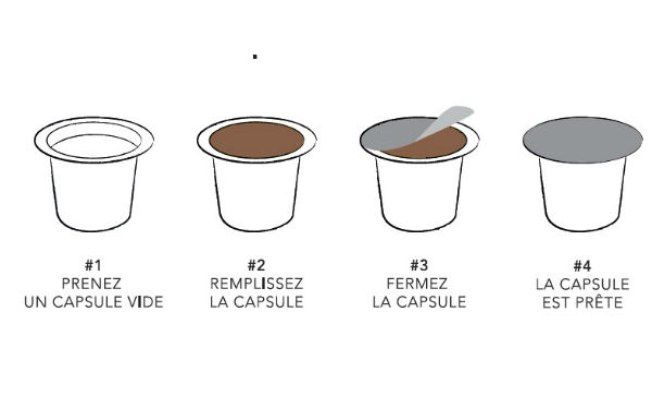 #1
PRENEZ
UN CAPSULE VIDE

#2
REMPLISSEZ
LA CAPSULE

#3
FERMEZ
LA CAPSULE

#4
LA CAPSULE
EST PRÊTE