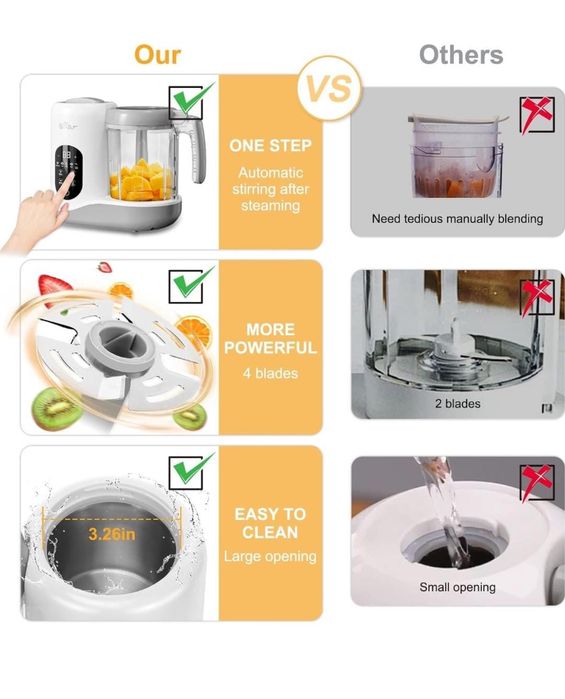 Our

VS

Others

ONE STEP

Automatic stirring after steaming

Need tedious manually blending

MORE POWERFUL

4 blades

2 blades

3.26in

EASY TO CLEAN

Large opening

Small opening