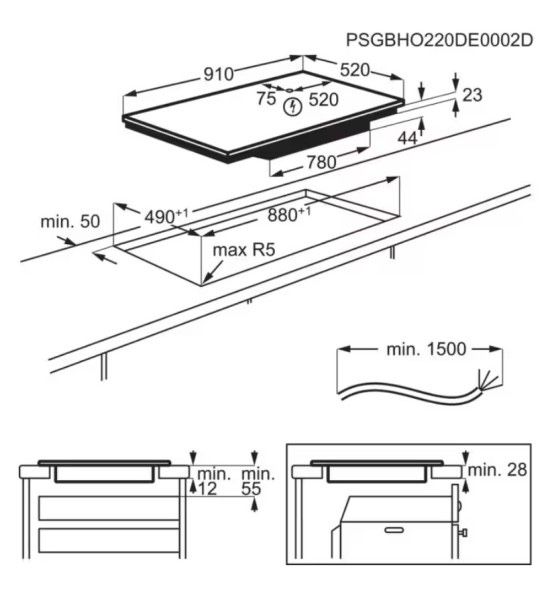 PSGBHO220DE0002D

910

520

75

520

23

44

780

min. 50

$490^{+1}$

$880^{+1}$

max R5

min. 1500

min. 12

min. 55

min. 28