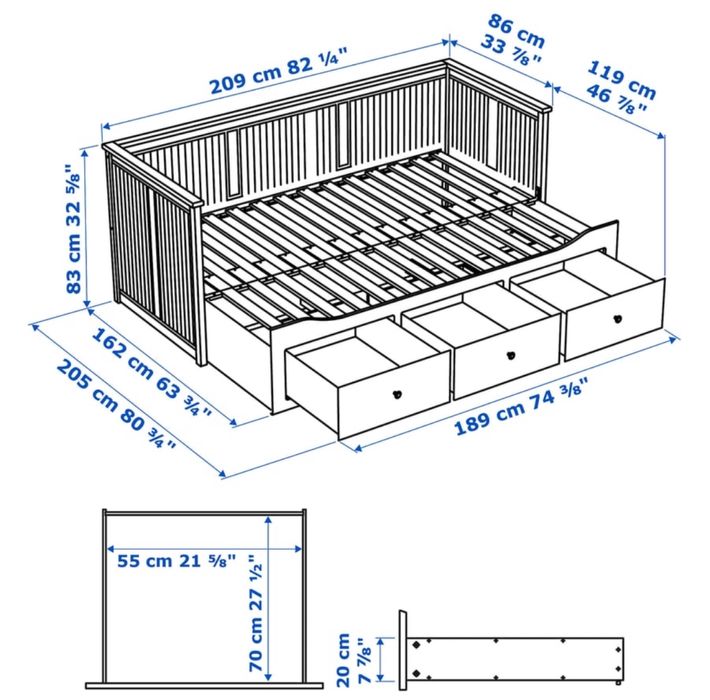 209 cm 82 ¼"

86 cm 33 ⅞"

119 cm 46 ⅞"

83 cm 32 ⅝"

162 cm 63 ¾"

205 cm 80 ¾"

189 cm 74 ⅜"

55 cm 21 ⅝"

70 cm 27 ½"

20 cm 7 ⅞"