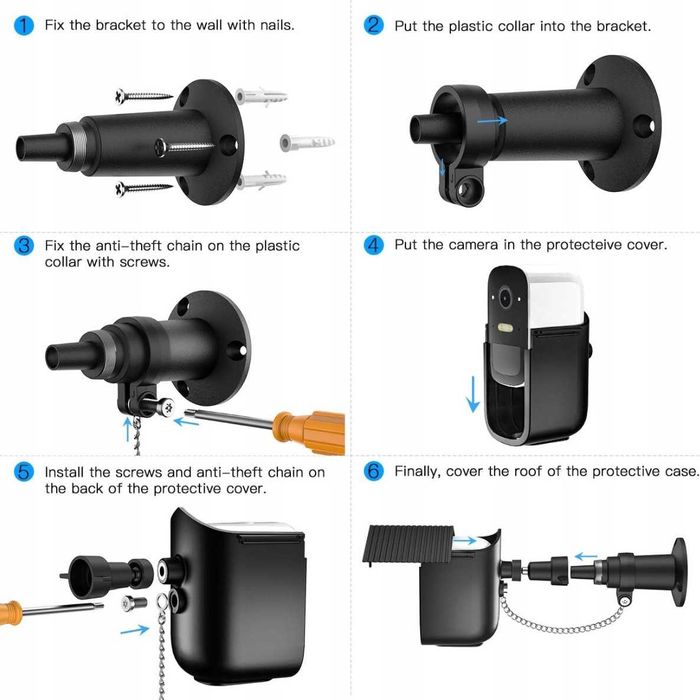 1 Fix the bracket to the wall with nails.

2 Put the plastic collar into the bracket.

3 Fix the anti-theft chain on the plastic collar with screws.

4 Put the camera in the protecteive cover.

5 Install the screws and anti-theft chain on the back of the protective cover.

6 Finally, cover the roof of the protective case.