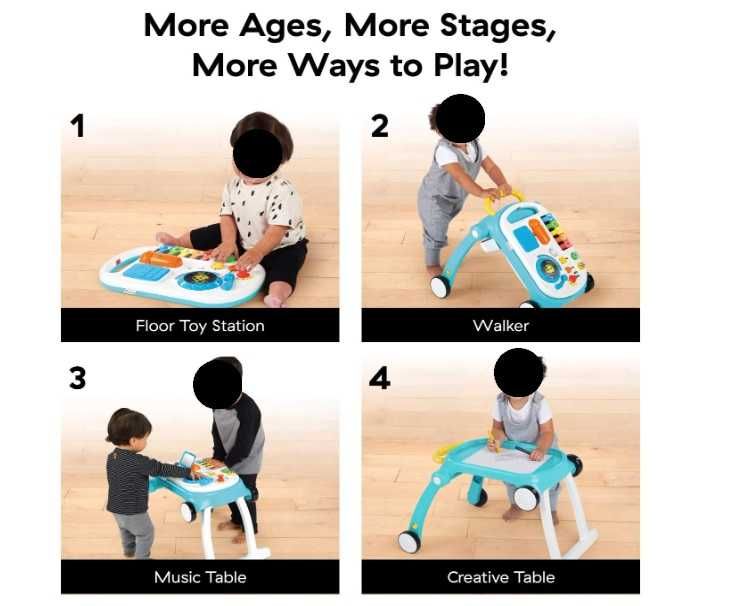 More Ages, More Stages,
More Ways to Play!

1

Floor Toy Station

2

Walker

3

Music Table

4

Creative Table