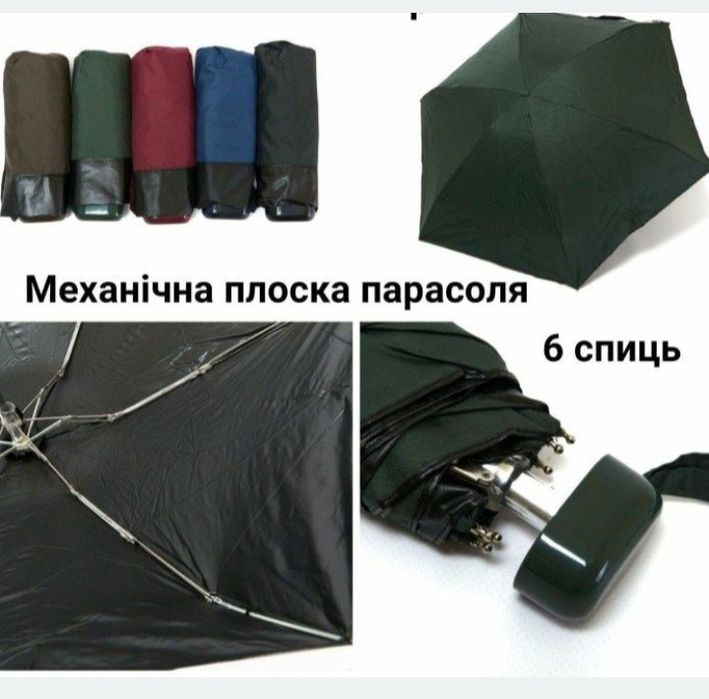 Механічна плоска парасоля

6 спиць