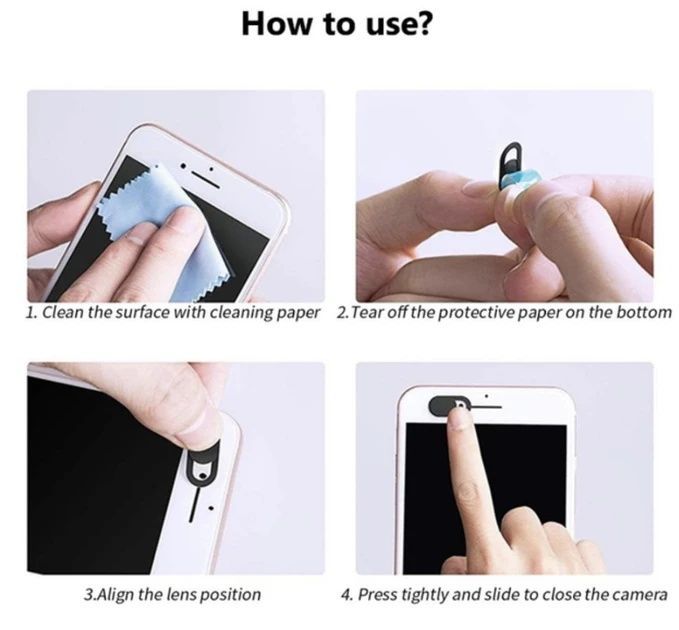 How to use?

1. Clean the surface with cleaning paper

2.Tear off the protective paper on the bottom

3.Align the lens position

4. Press tightly and slide to close the camera