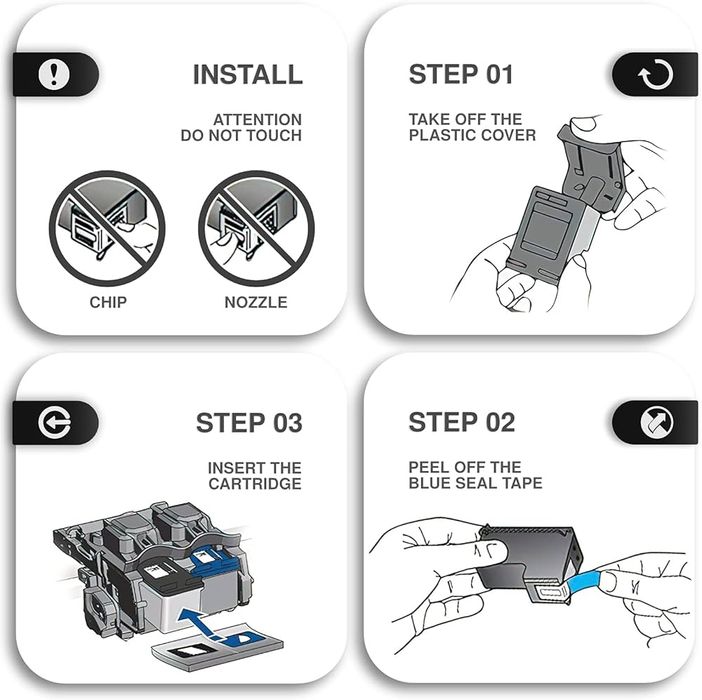 INSTALL

ATTENTION
DO NOT TOUCH

CHIP

NOZZLE

STEP 01

TAKE OFF THE
PLASTIC COVER

STEP 03

INSERT THE
CARTRIDGE

STEP 02

PEEL OFF THE
BLUE SEAL TAPE