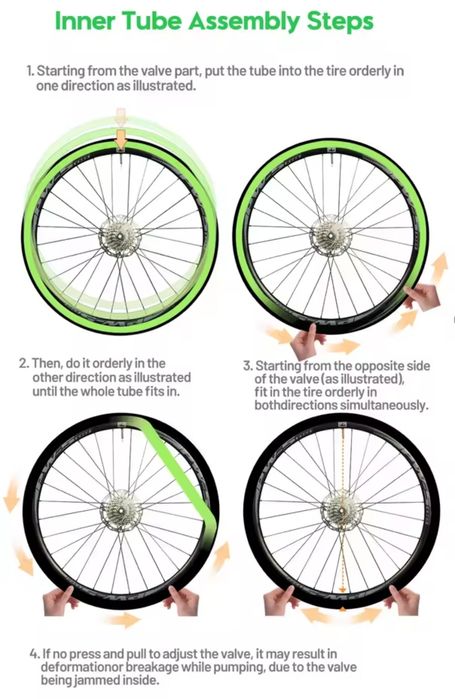 Inner Tube Assembly Steps

1. Starting from the valve part, put the tube into the tire orderly in one direction as illustrated.

2. Then, do it orderly in the other direction as illustrated until the whole tube fits in.

3. Starting from the opposite side of the valve (as illustrated), fit in the tire orderly in bothdirections simultaneously.

4. If no press and pull to adjust the valve, it may result in deformationor breakage while pumping, due to the valve being jammed inside.