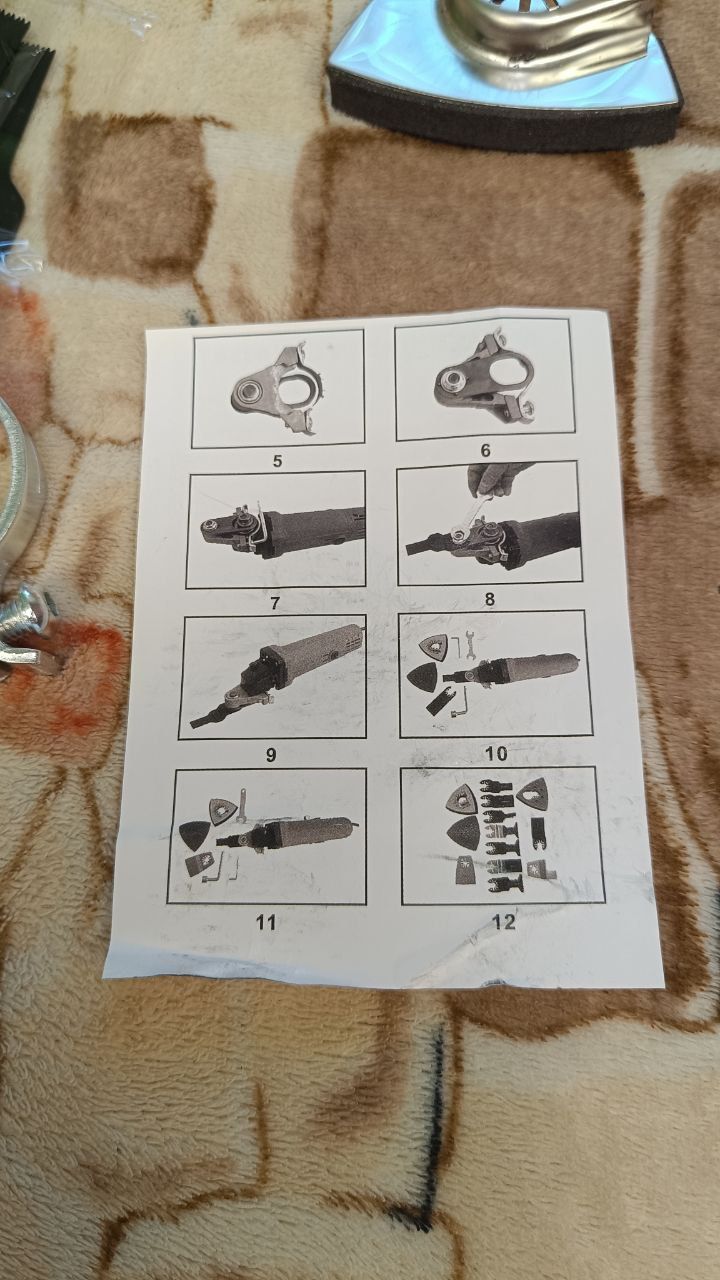 5
6
7
8
9
10
11
12