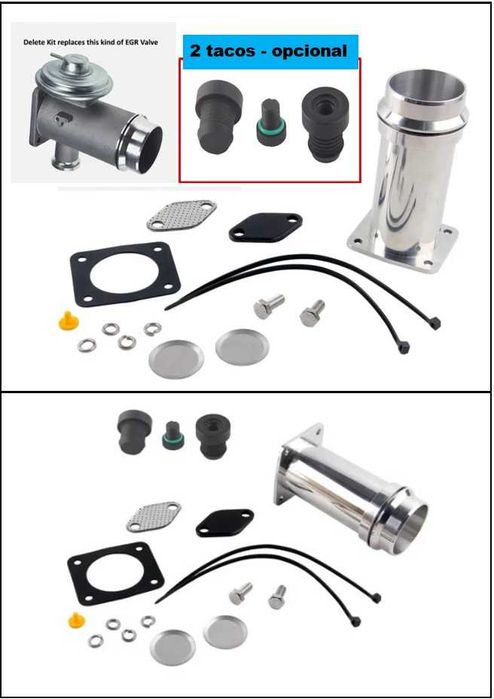 Delete Kit replaces this kind of EGR Valve

2 tacos - opcional