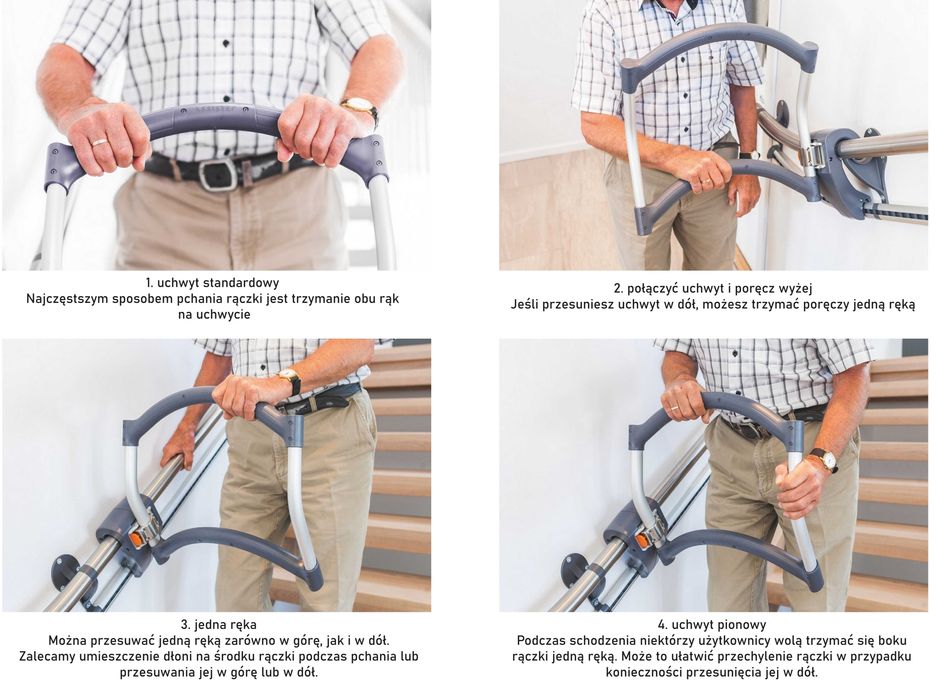 1. uchwyt standardowy
Najczęstszym sposobem pchania rączki jest trzymanie obu rąk na uchwycie

2. połączyć uchwyt i poręcz wyżej
Jeśli przesuniesz uchwyt w dół, możesz trzymać poręczy jedną ręką

3. jedna ręka
Można przesuwać jedną ręką zarówno w górę, jak i w dół. Zalecamy umieszczenie dłoni na środku rączki podczas pchania lub przesuwania jej w górę lub w dół.

4. uchwyt pionowy
Podczas schodzenia niektórzy użytkownicy wolą trzymać się boku rączki jedną ręką. Może to ułatwić przechylenie rączki w przypadku konieczności przesunięcia jej w dół.