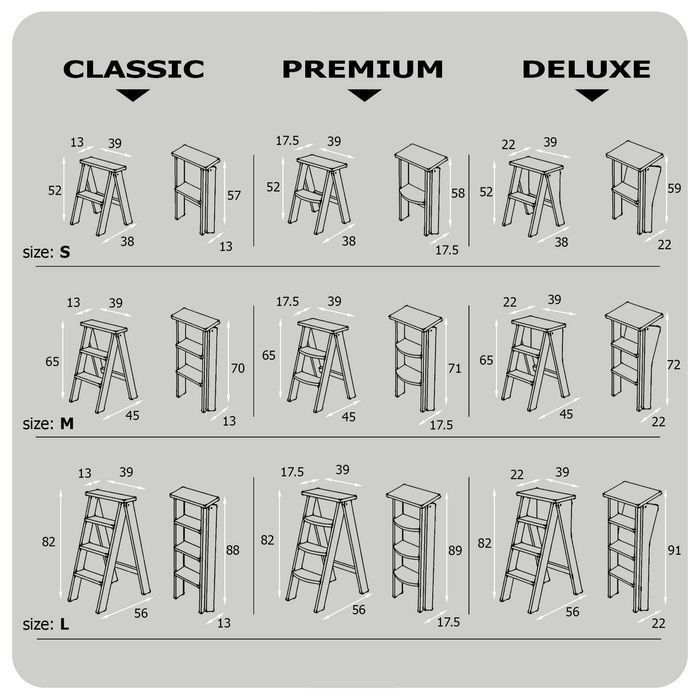 CLASSIC PREMIUM DELUXE

13 39
52
38
57
13
17.5 39
52
38
58
17.5
22 39
52
38
59
22
size: S

13 39
65
45
70
13
17.5 39
65
45
71
17.5
22 39
65
45
72
22
size: M

13 39
82
56
88
13
17.5 39
82
56
89
17.5
22 39
82
56
91
22
size: L