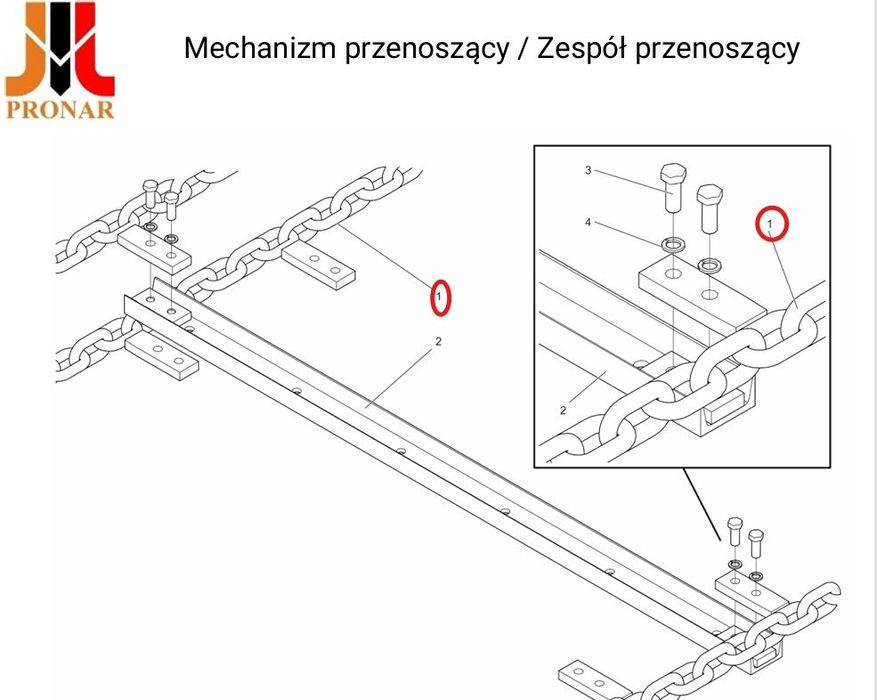 PRONAR

Mechanizm przenoszący / Zespół przenoszący

1
2
3
4
1
2