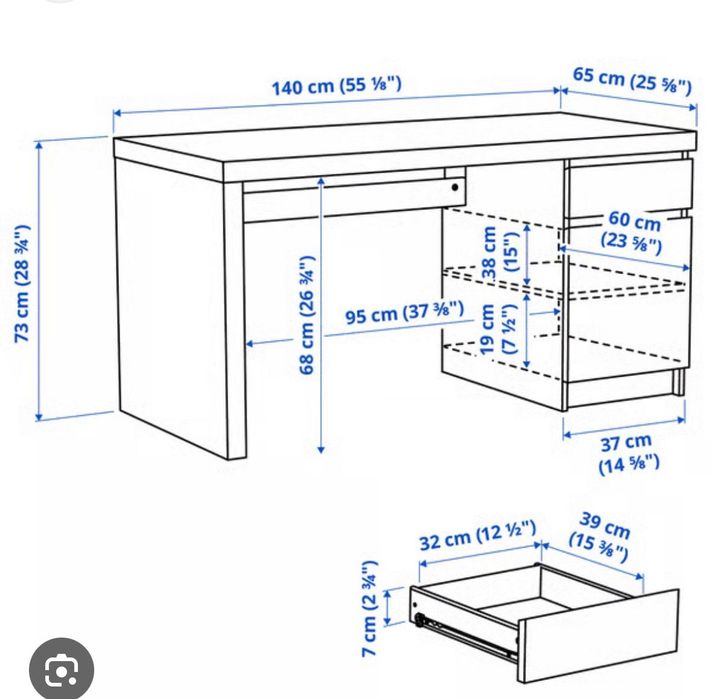 140 cm (55 ⅛")
65 cm (25 ⅝")
73 cm (28 ¾")
68 cm (26 ¾")
95 cm (37 ⅜")
38 cm (15")
19 cm (7 ½")
60 cm (23 ⅝")
37 cm (14 ⅝")
32 cm (12 ½")
39 cm (15 ⅜")
7 cm (2 ¾")