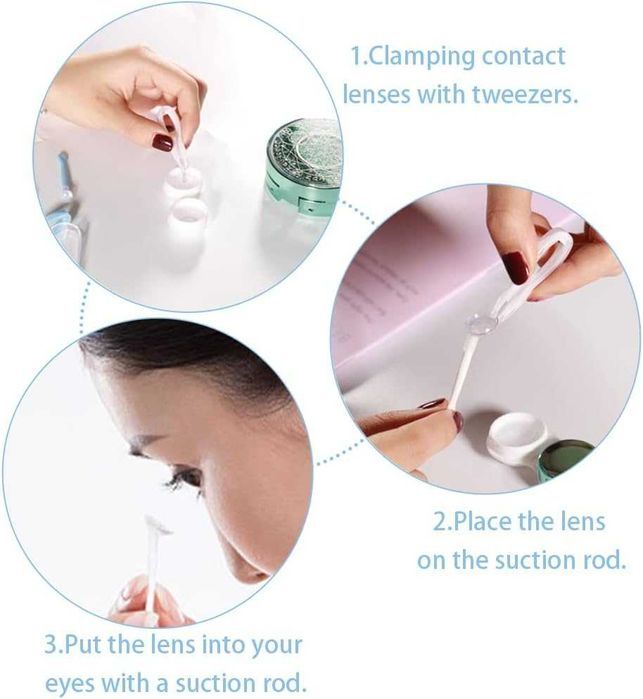 1.Clamping contact lenses with tweezers.

2.Place the lens on the suction rod.

3.Put the lens into your eyes with a suction rod.