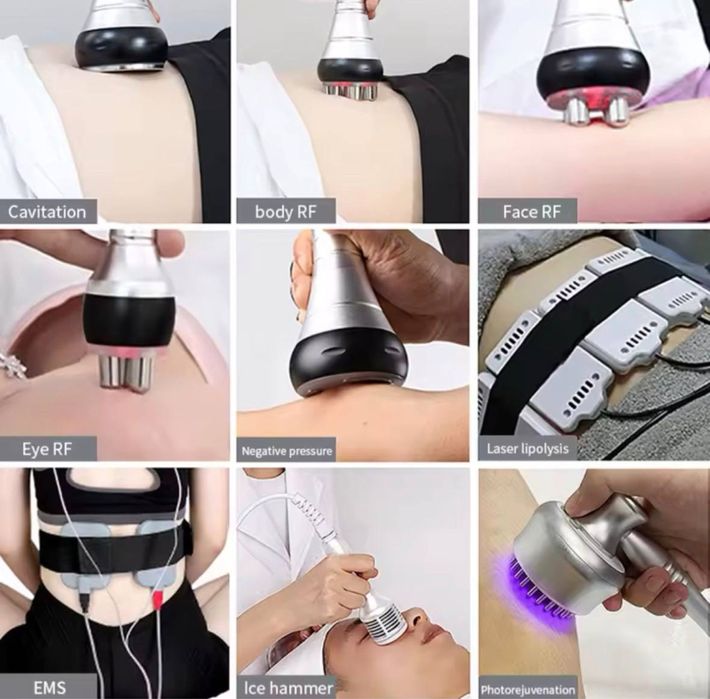 Cavitation

body RF

Face RF

Eye RF

Negative pressure

Laser lipolysis

EMS

Ice hammer

Photorejuvenation