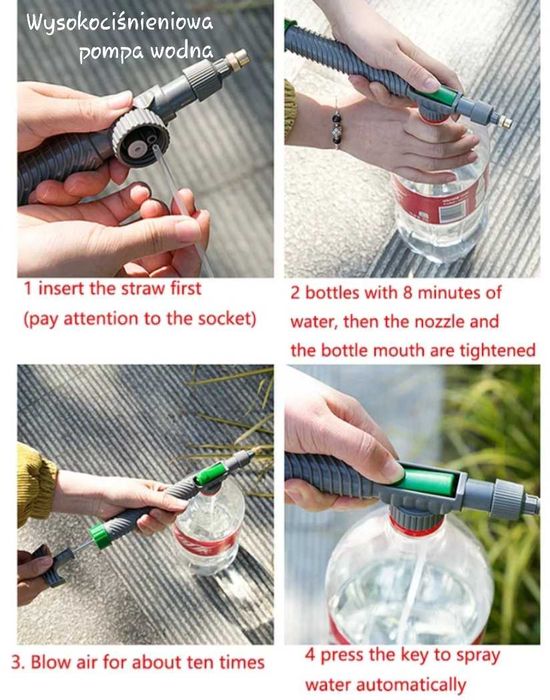 Wysokociśnieniowa pompa wodna

1 insert the straw first (pay attention to the socket)

2 bottles with 8 minutes of water, then the nozzle and the bottle mouth are tightened

3. Blow air for about ten times

4 press the key to spray water automatically