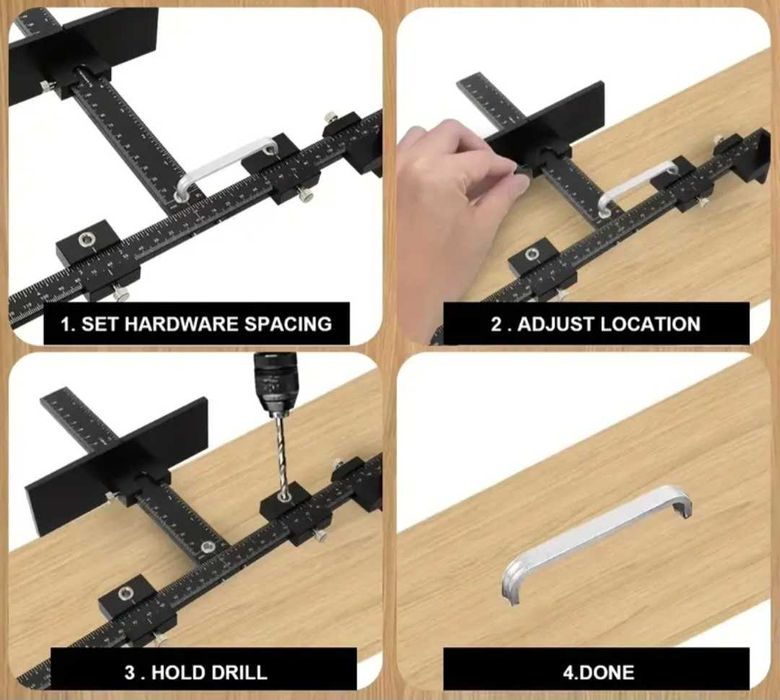 1. SET HARDWARE SPACING

2 . ADJUST LOCATION

3 . HOLD DRILL

4.DONE