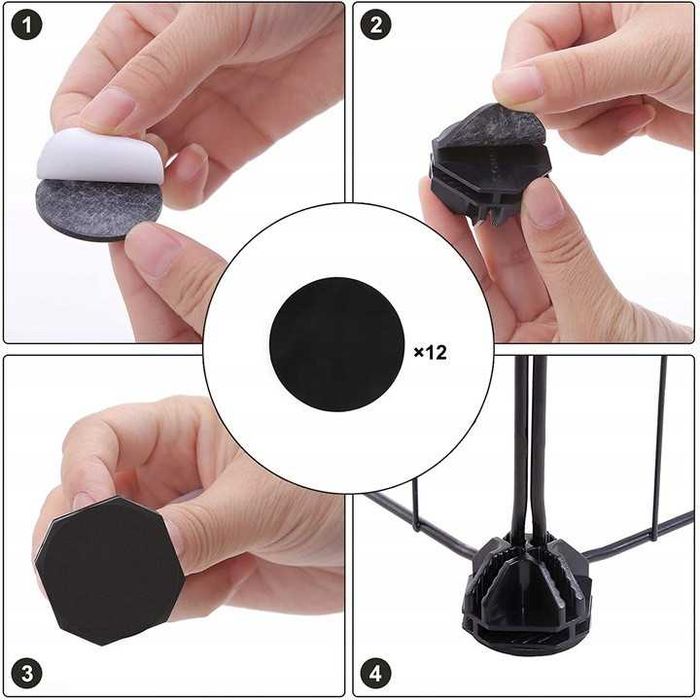 1

2

×12

3

4