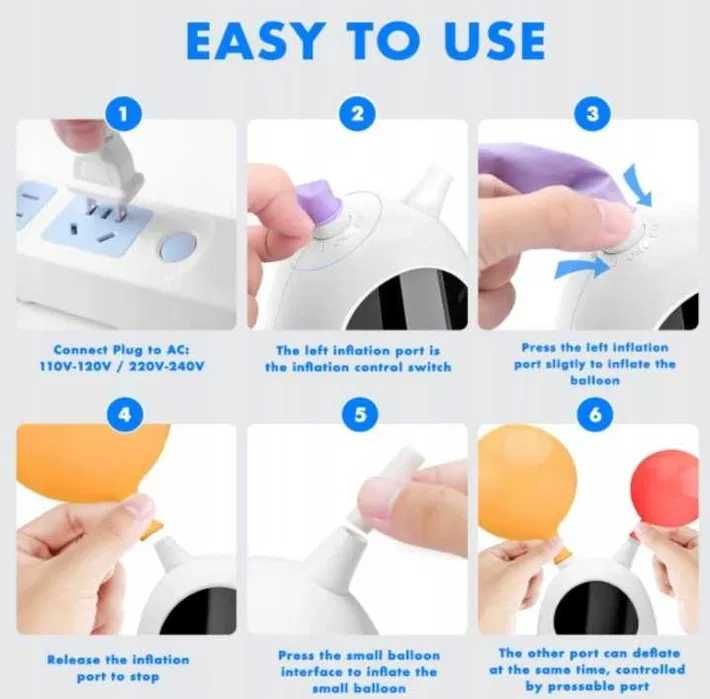 EASY TO USE

1

Connect Plug to AC: 110V-120V / 220V-240V

2

The left inflation port is the inflation control switch

3

Press the left inflation port sligtly to inflate the balloon

4

Release the inflation port to stop

5

Press the small balloon interface to inflate the small balloon

6

The other port can deflate at the same time, controlled by pressable port