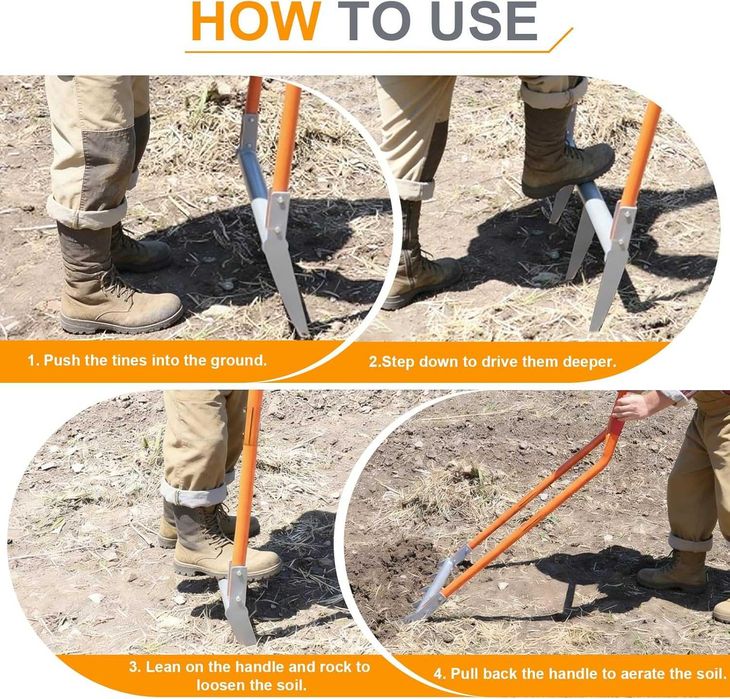 HOW TO USE

1. Push the tines into the ground.

2.Step down to drive them deeper.

3. Lean on the handle and rock to loosen the soil.

4. Pull back the handle to aerate the soil.