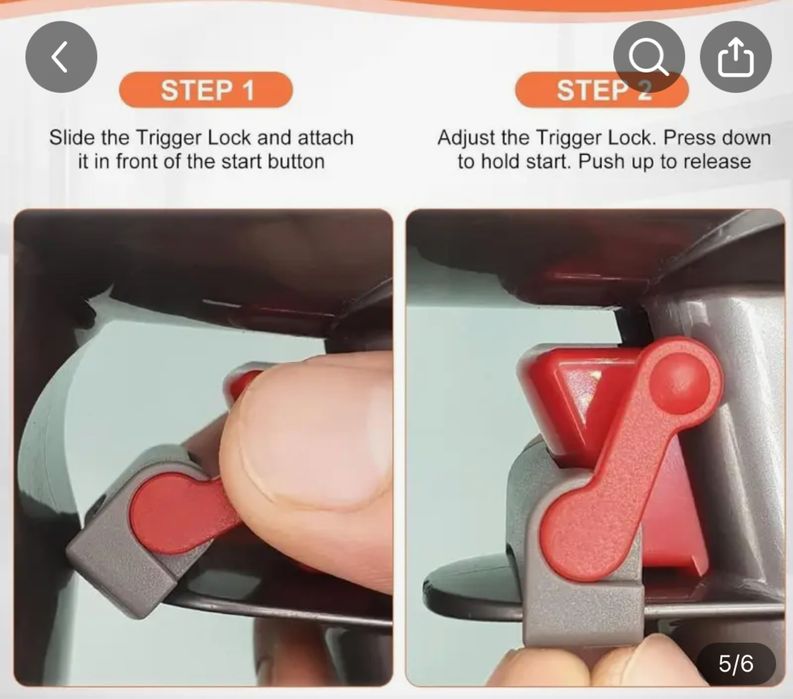 STEP 1

Slide the Trigger Lock and attach it in front of the start button

STEP 2

Adjust the Trigger Lock. Press down to hold start. Push up to release

5/6