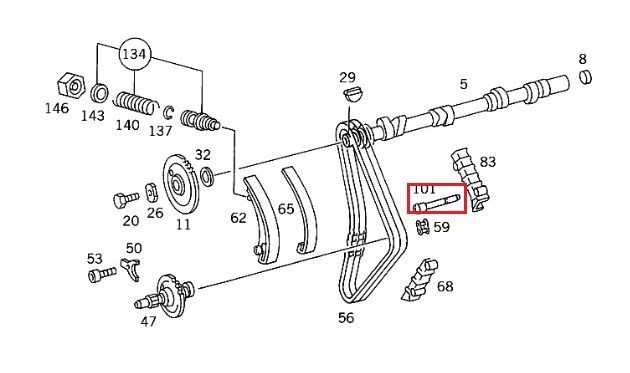 134
8
29
5
146
143
140
137
32
83
101
20
26
11
62
65
59
53
50
68
47
56