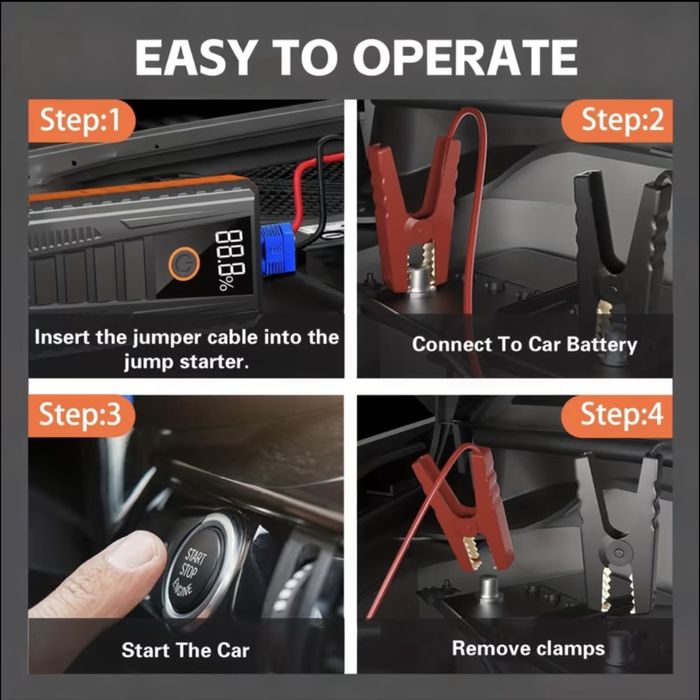 EASY TO OPERATE

Step:1

88.8%

Insert the jumper cable into the jump starter.

Step:2

Connect To Car Battery

Step:3

START STOP ENGINE

Start The Car

Step:4

Remove clamps