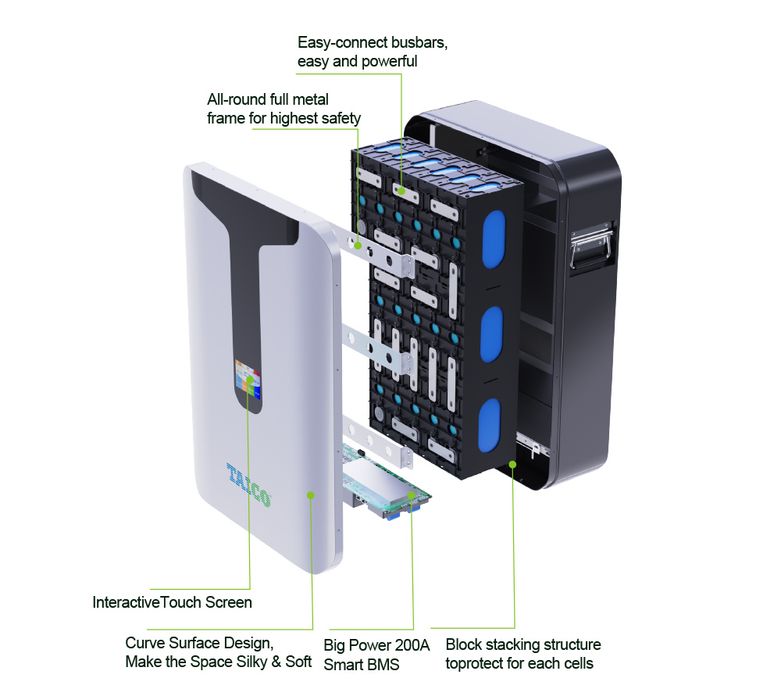 Easy-connect busbars, easy and powerful

All-round full metal frame for highest safety

TAICO

InteractiveTouch Screen

Curve Surface Design, Make the Space Silky & Soft

Big Power 200A Smart BMS

Block stacking structure toprotect for each cells