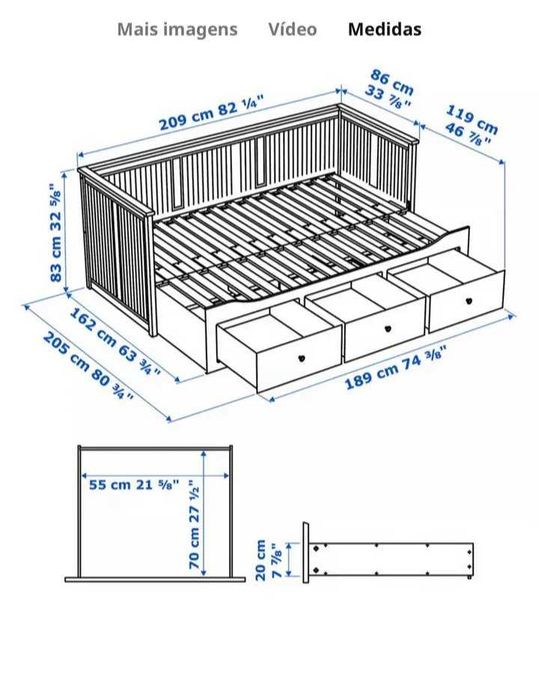 Mais imagens Vídeo Medidas

209 cm 82 ¼"

86 cm 33 ⅞"

119 cm 46 ⅞"

83 cm 32 ⅝"

162 cm 63 ¾"

205 cm 80 ¾"

189 cm 74 ⅜"

55 cm 21 ⅝"

70 cm 27 ½"

20 cm 7 ⅞"