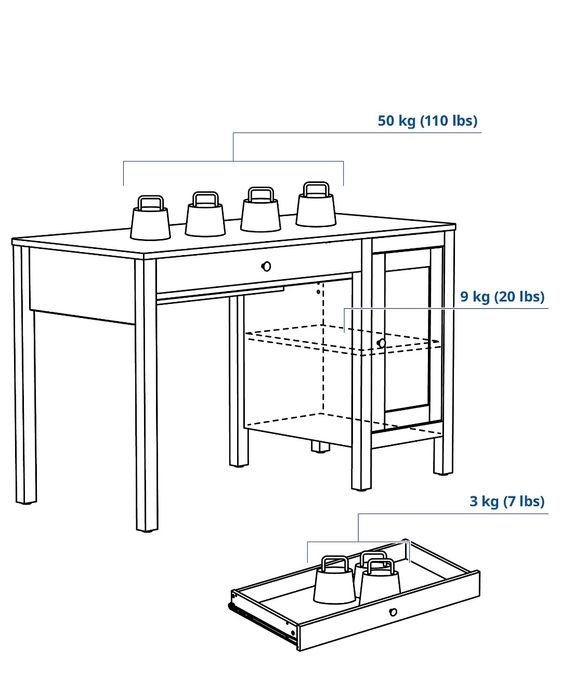 50 kg (110 lbs)

9 kg (20 lbs)

3 kg (7 lbs)