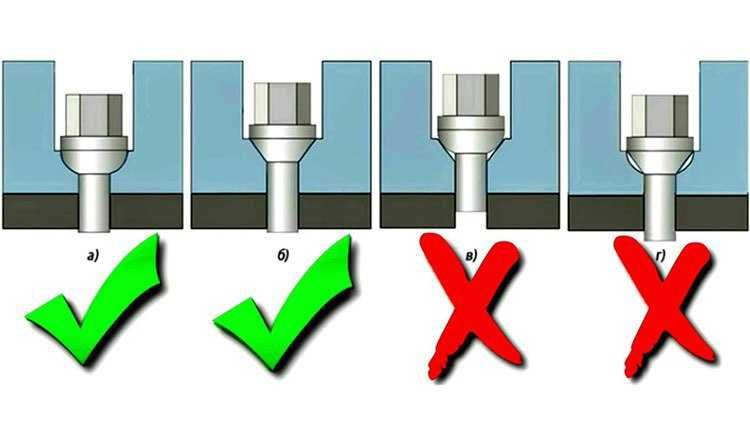 а)

б)

в)

г)