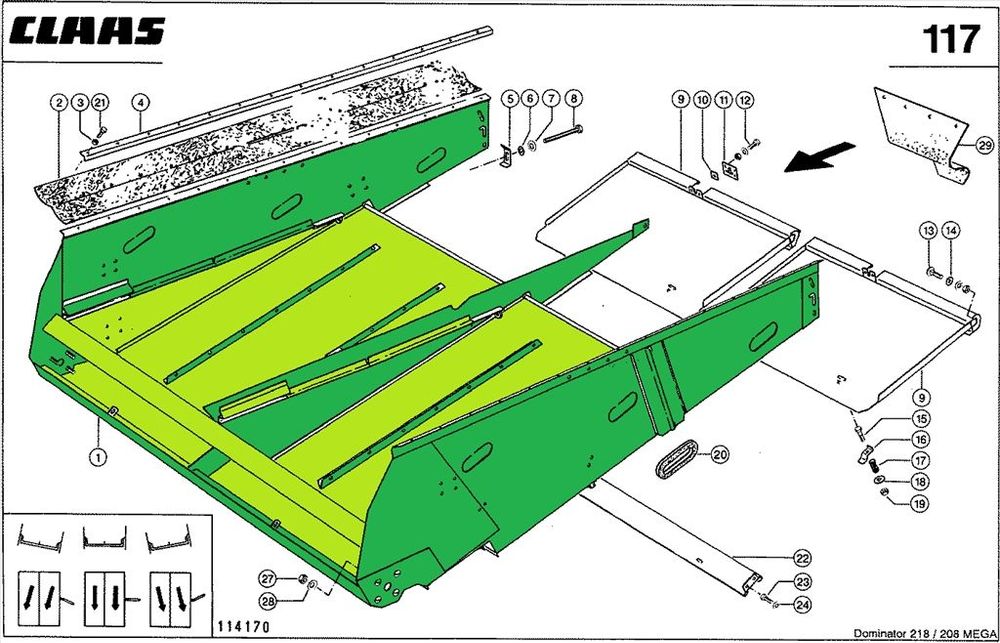 CLAAS

117

2 3 21 4 5 6 7 8 9 10 11 12 29 13 14 9 15 16 17 18 19 20 1 22 23 24 27 28

114170

Dominator 218 / 208 MEGA