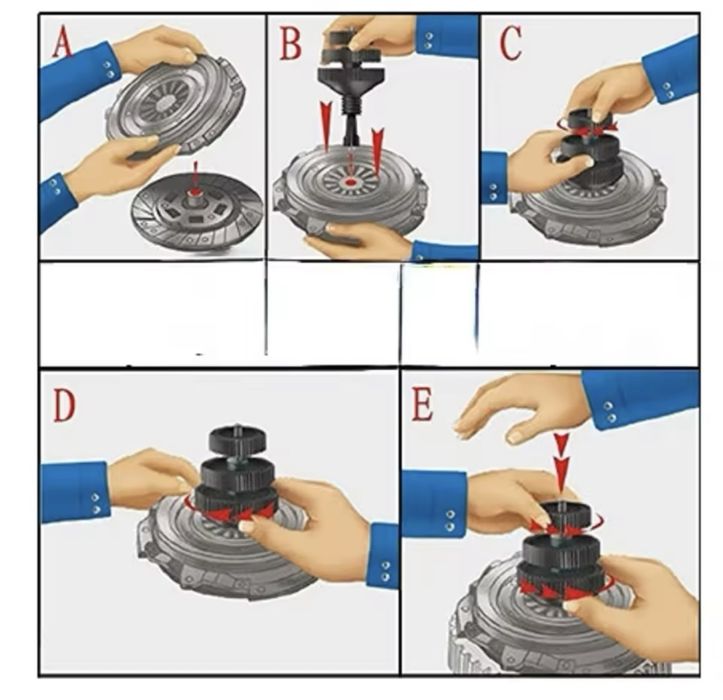 A

B

C

D

E