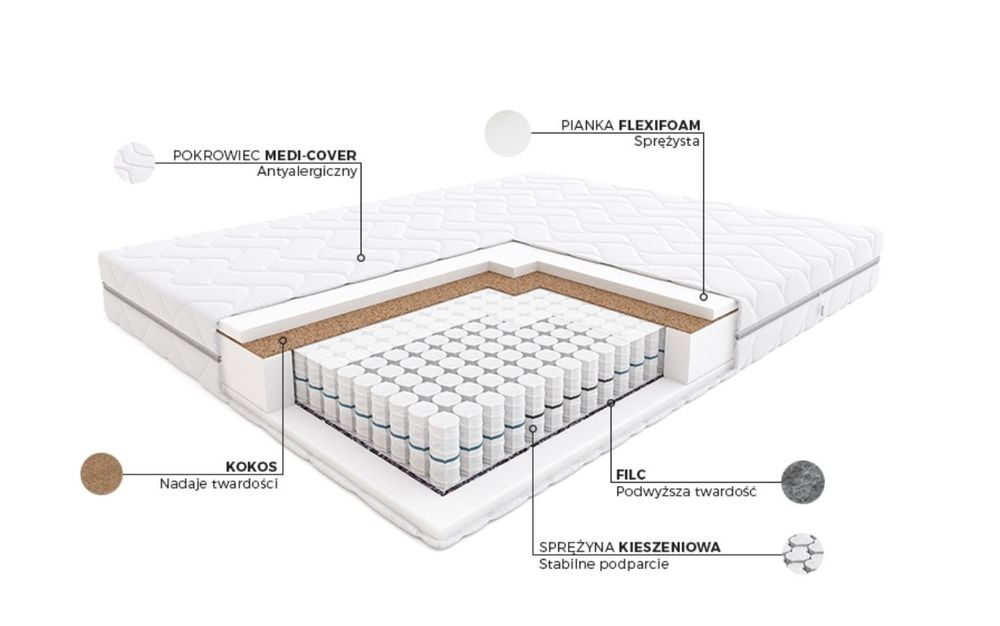 POKROWIEC MEDI-COVER
Antyalergiczny

PIANKA FLEXIFOAM
Sprężysta

KOKOS
Nadaje twardości

FILC
Podwyższa twardość

SPRĘŻYNA KIESZENIOWA
Stabilne podparcie