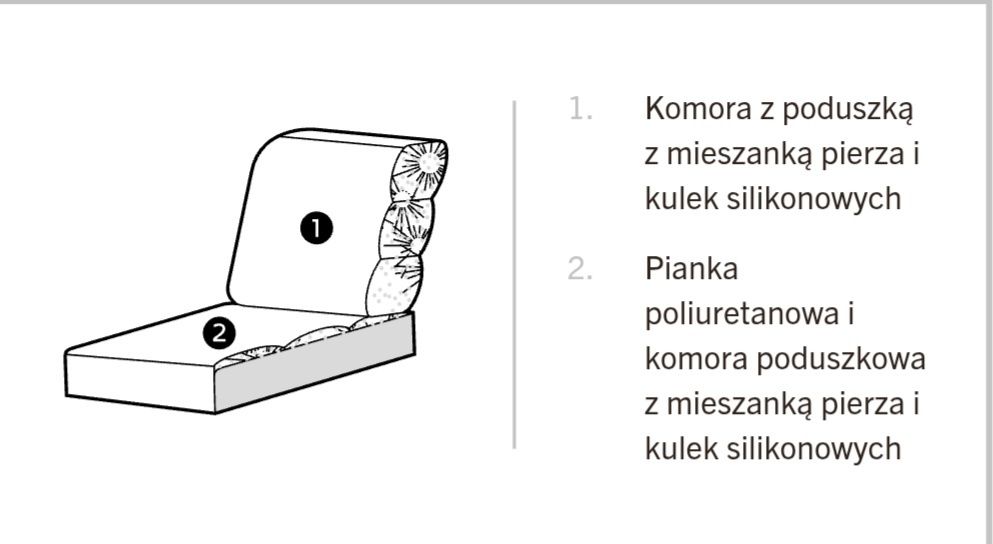 1

2

1. Komora z poduszką z mieszanką pierza i kulek silikonowych

2. Pianka poliuretanowa i komora poduszkowa z mieszanką pierza i kulek silikonowych