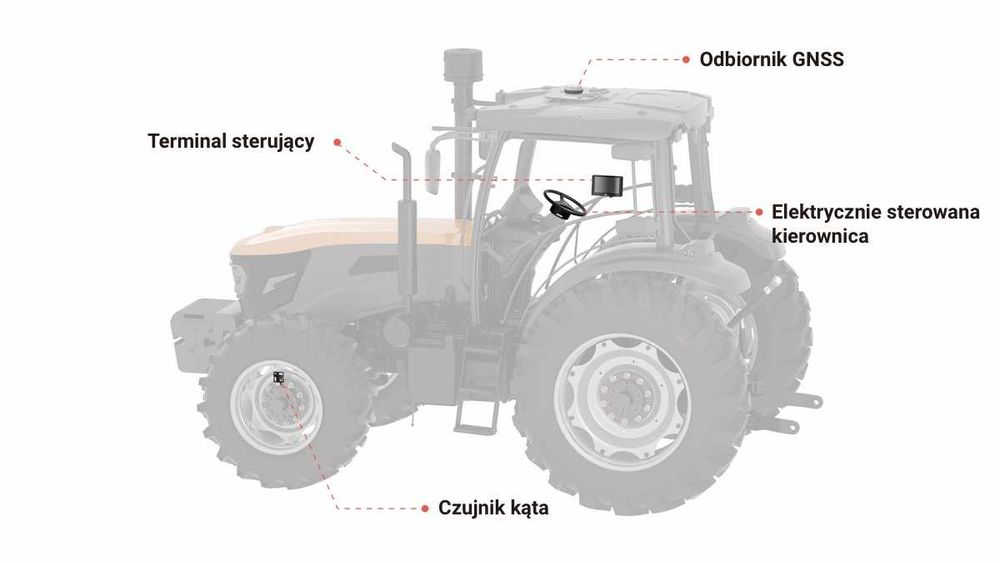 Odbiornik GNSS

Terminal sterujący

Elektrycznie sterowana kierownica

Czujnik kąta