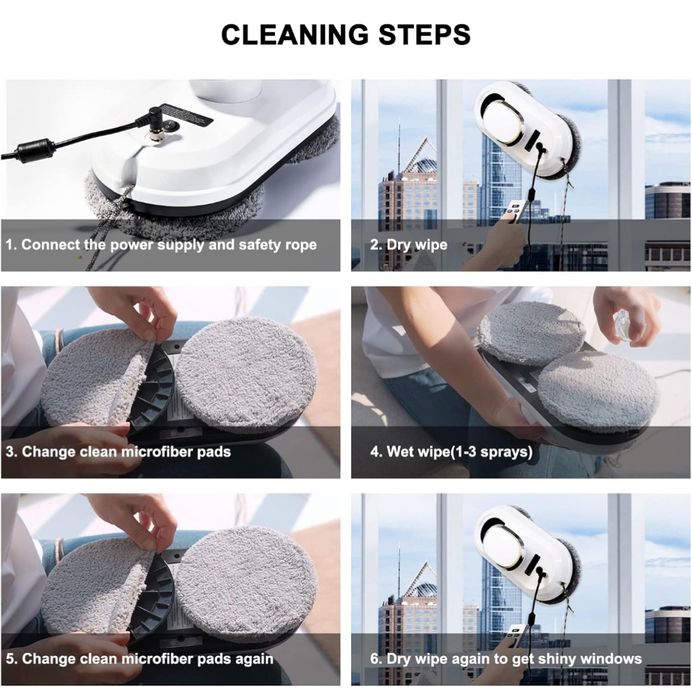 CLEANING STEPS

1. Connect the power supply and safety rope

2. Dry wipe

3. Change clean microfiber pads

4. Wet wipe(1-3 sprays)

5. Change clean microfiber pads again

6. Dry wipe again to get shiny windows